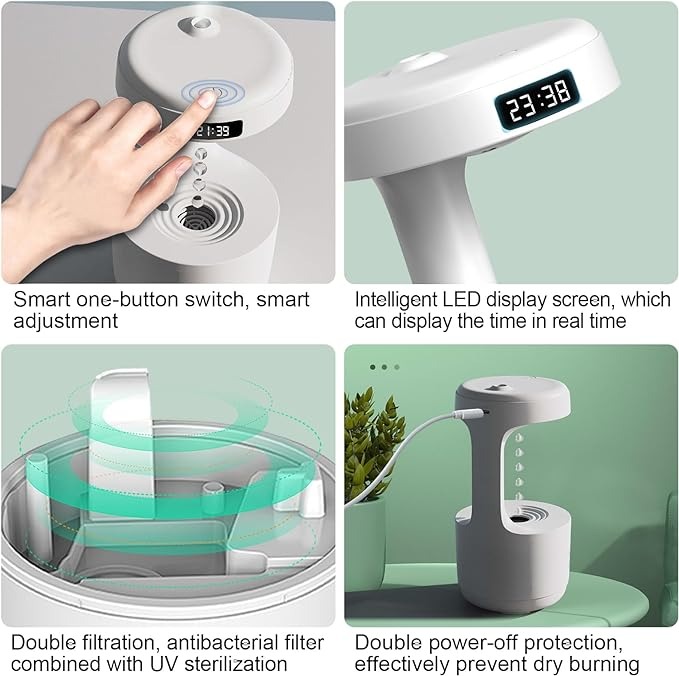 21:39

Smart one-button switch, smart adjustment

23:38

Intelligent LED display screen, which can display the time in real time

Double filtration, antibacterial filter combined with UV sterilization

Double power-off protection, effectively prevent dry burning