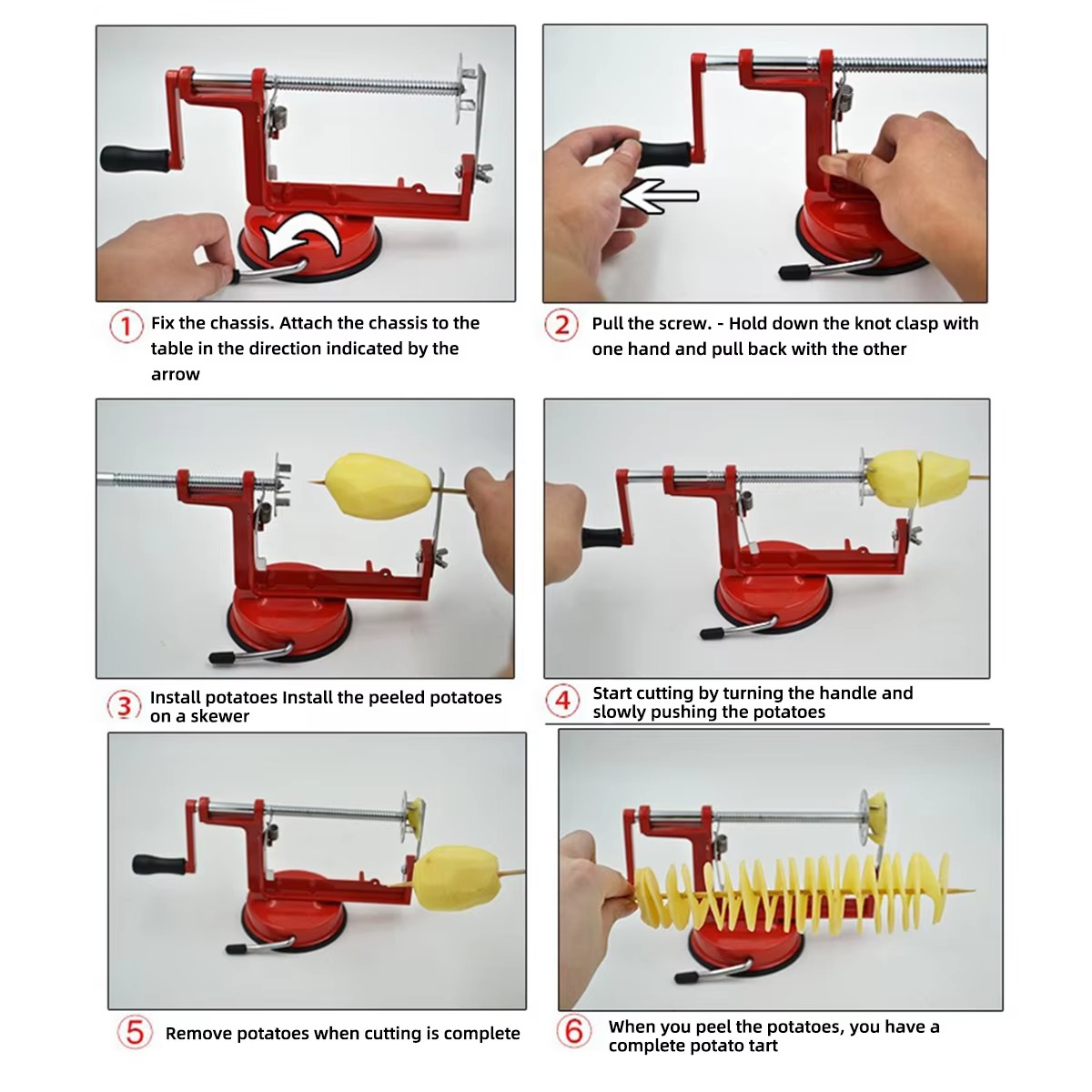 1 Fix the chassis. Attach the chassis to the table in the direction indicated by the arrow

2 Pull the screw. - Hold down the knot clasp with one hand and pull back with the other

3 Install potatoes Install the peeled potatoes on a skewer

4 Start cutting by turning the handle and slowly pushing the potatoes

5 Remove potatoes when cutting is complete

6 When you peel the potatoes, you have a complete potato tart